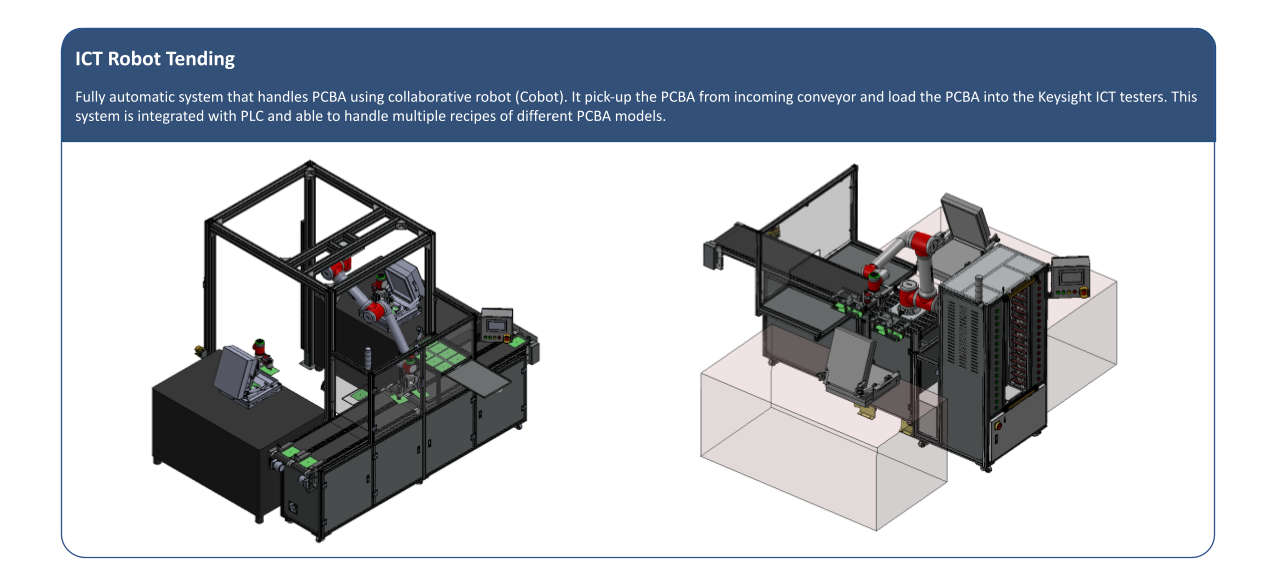 ICT Robot Tending

Fully automatic system that handles PCBA using collaborative robot (Cobot). It pick-up the PCBA from incoming conveyor and load the PCBA into the Keysight ICT testers. This system is integrated with PLC and able to handle multiple recipes of different PCBA models.